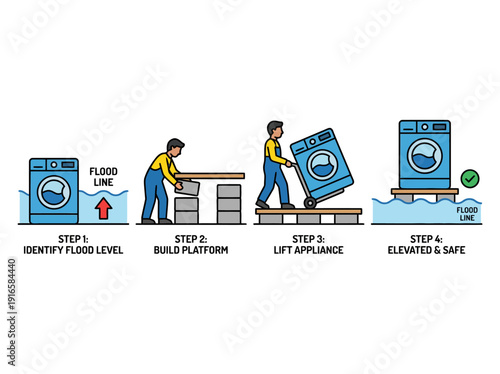 FLOOD LINE

STEP 1:
IDENTIFY FLOOD LEVEL

STEP 2:
BUILD PLATFORM

STEP 3:
LIFT APPLIANCE

FLOOD LINE

STEP 4:
ELEVATED & SAFE

Adobe Stock | #1916584440

Adobe Stock