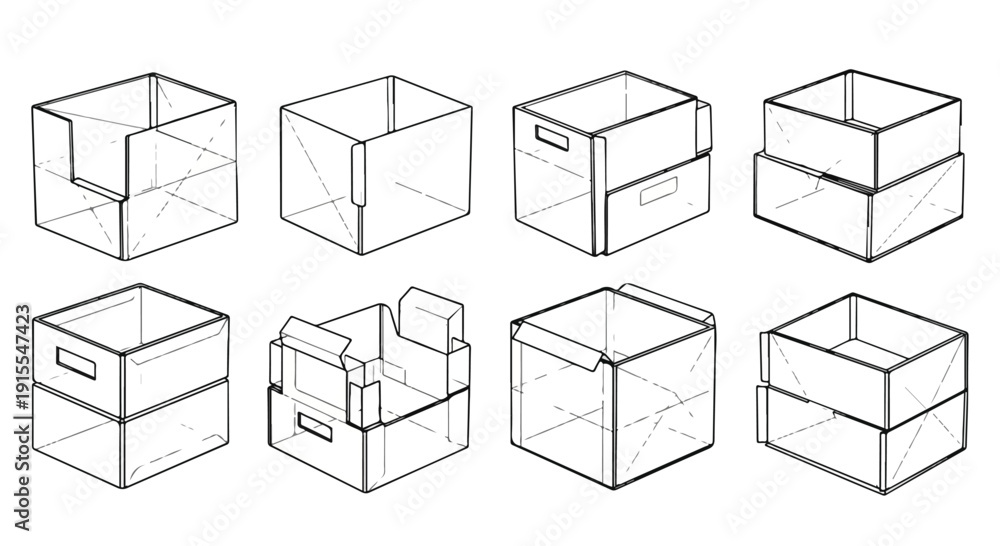 Adobe Stock | #1915547423