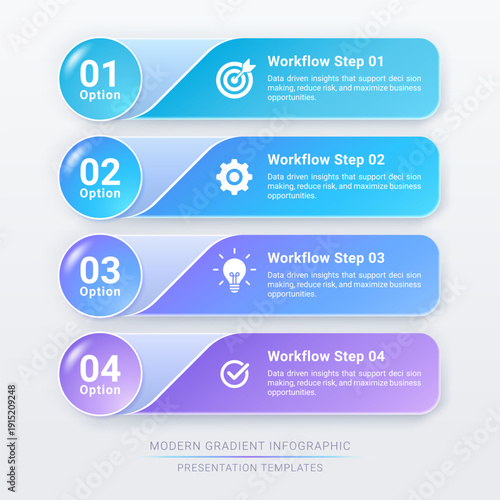 01
Option

Workflow Step 01
Data driven insights that support deci sion making, reduce risk, and maximize business opportunities.

02
Option

Workflow Step 02
Data driven insights that support deci sion making, reduce risk, and maximize business opportunities.

03
Option

Workflow Step 03
Data driven insights that support deci sion making, reduce risk, and maximize business opportunities.

04
Option

Workflow Step 04
Data driven insights that support deci sion making, reduce risk, and maximize business opportunities.

MODERN GRADIENT INFOGRAPHIC

PRESENTATION TEMPLATES

Adobe Stock | #1915209248