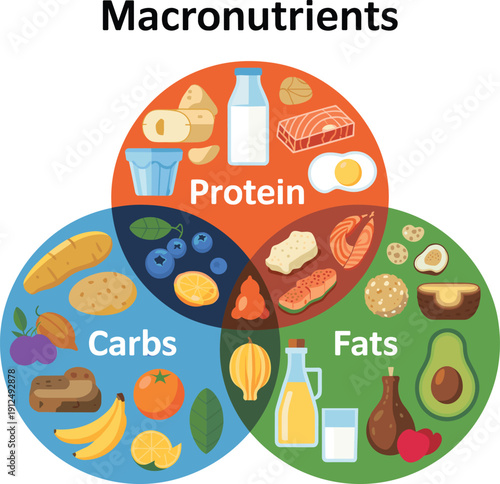 Macronutrients

Protein

Carbs

Fats

Adobe Stock | #1912492878