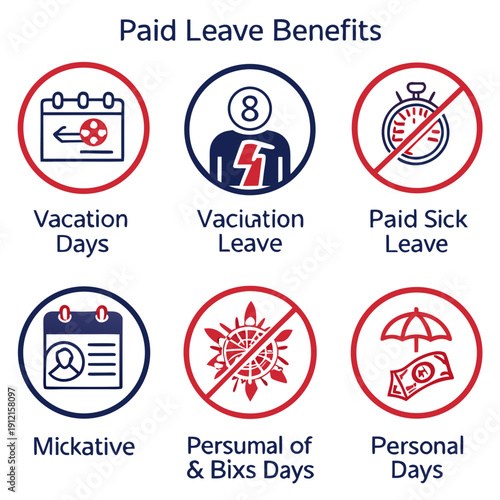 Paid Leave Benefits

8

Vacation Days

Vaciuation Leave

Paid Sick Leave

Mickative

Persumal of & Bixs Days

Personal Days

Adobe Stock | #1912158097