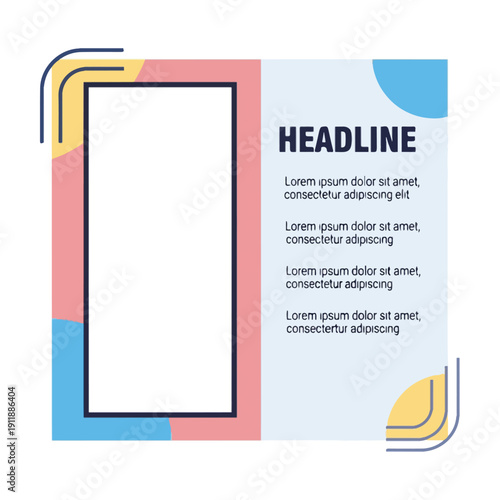 HEADLINE

Lorem ipsum dolor sit amet, consectetur adipiscing elit

Lorem ipsum dolor sit amet, consectetur adipiscing

Lorem ipsum dolor sit amet, consectetur adipiscing

Lorem ipsum dolor sit amet, consectertur adipiscing

Adobe Stock

Adobe Stock | #1911886404