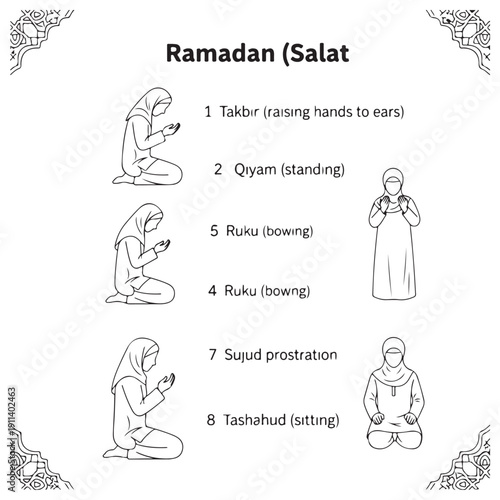 Ramadan (Salat

1 Takbır (raısıng hands to ears)

2 Qıyam (standıng)

5 Ruku (bowıng)

4 Ruku (bowng)

7 Sujud prostratıon

8 Tashahud (sıttıng)

Adobe Stock | #1911402463