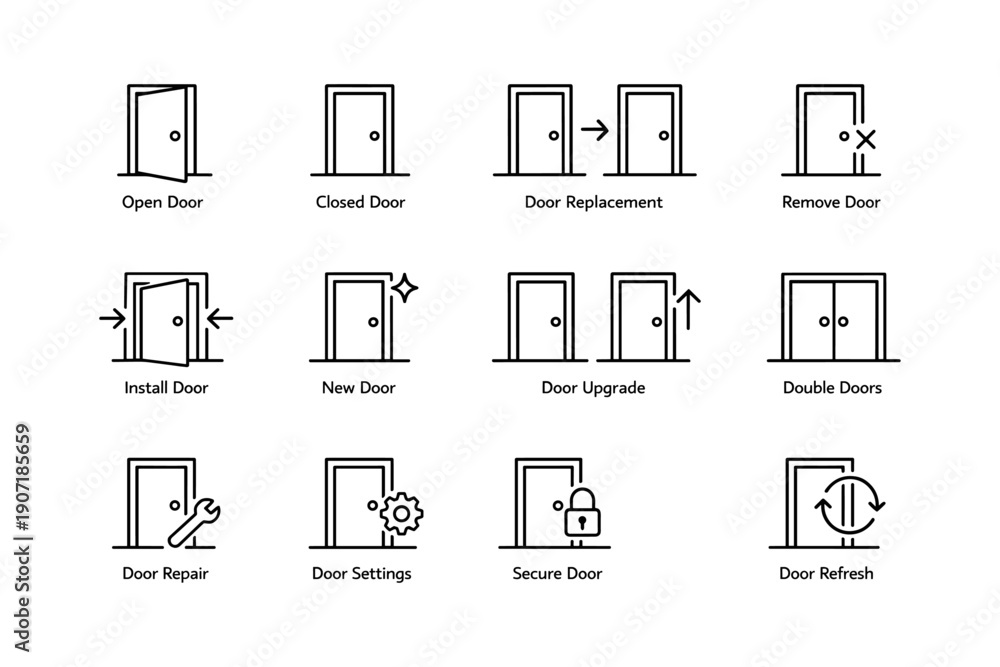 Open Door
Closed Door
Door Replacement
Remove Door
Install Door
New Door
Door Upgrade
Double Doors
Door Repair
Door Settings
Secure Door
Door Refresh

Adobe Stock | #1907185659