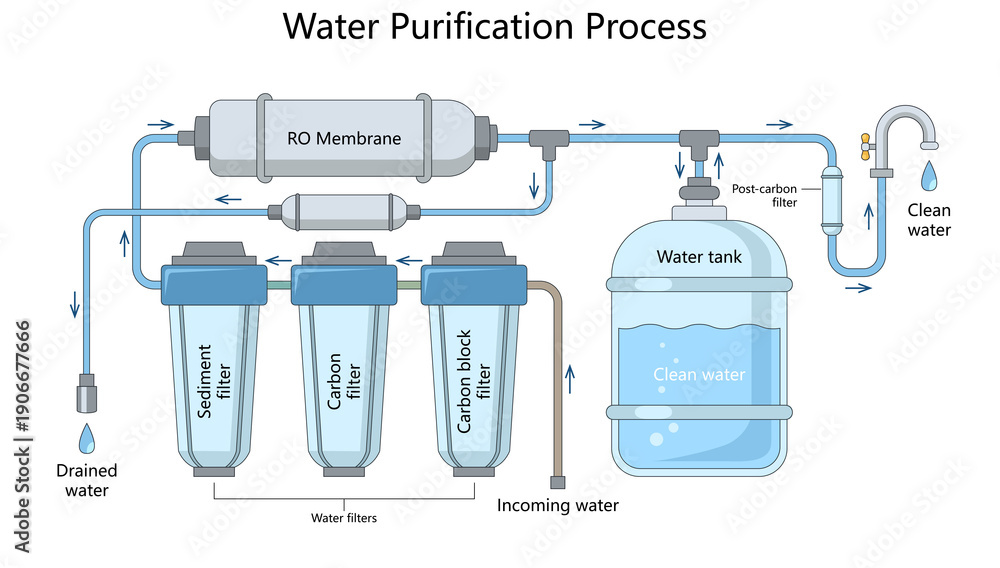 Water Purification Process

RO Membrane

Post-carbon filter

Clean water

Water tank

Clean water

Sediment filter

Carbon filter

Carbon block filter

Drained water

Water filters

Incoming water

Adobe Stock | #1906677666