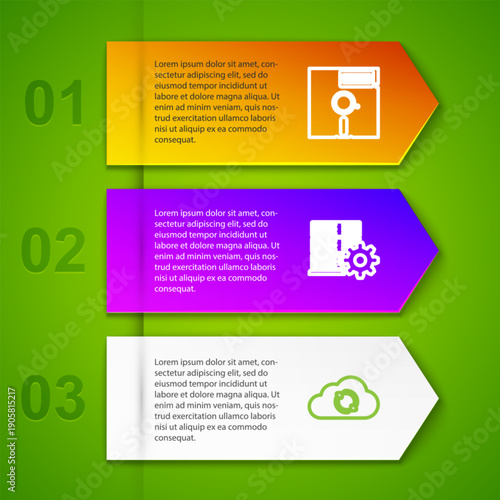 01

Lorem ipsum dolor sit amet, consectetur adipiscing elit, sed do eiusmod tempor incididunt ut labore et dolore magna aliqua. Ut enim ad minim veniam, quis nostrud exercitation ullamco laboris nisi ut aliquip ex ea commodo consequat.

02

Lorem ipsum dolor sit amet, consectetur adipiscing elit, sed do eiusmod tempor incididunt ut labore et dolore magna aliqua. Ut enim ad minim veniam, quis nostrud exercitation ullamco laboris nisi ut aliquip ex ea commodo consequat.

03

Lorem ipsum dolor sit amet, consectetur adipiscing elit, sed do eiusmod tempor incididunt ut labore et dolore magna aliqua. Ut enim ad minim veniam, quis nostrud exercitation ullamco laboris nisi ut aliquip ex ea commodo consequat.

Adobe Stock | #190585217

Adobe Stock