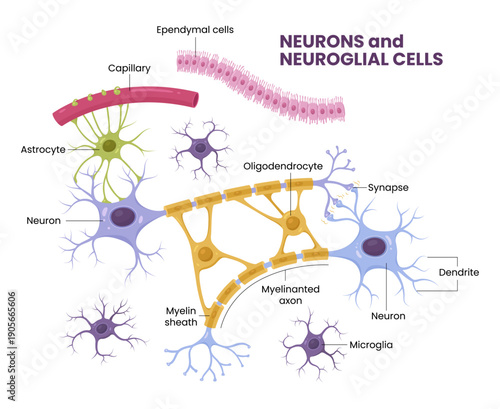 NEURONS and NEUROGLIAL CELLS

Ependymal cells

Capillary

Astrocyte

Oligodendrocyte

Synapse

Neuron

Dendrite

Myelinanted axon

Myelin sheath

Neuron

Microglia

Adobe Stock | #190565606