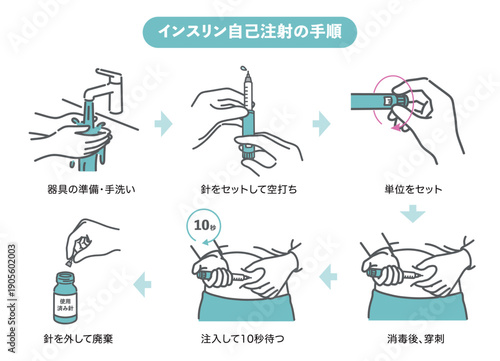 インスリン自己注射の手順

器具の準備・手洗い

針をセットして空打ち

単位をセット

消毒後、穿刺

10秒

注入して10秒待つ

使用済み針

針を外して廃棄

Adobe Stock | #1905602003