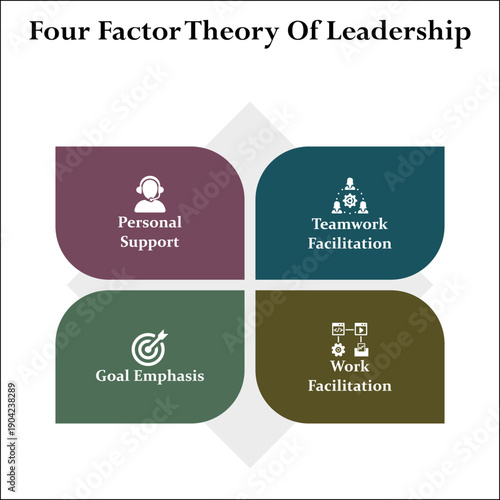 Four Factor Theory Of Leadership

Personal Support

Teamwork Facilitation

Goal Emphasis

Work Facilitation

Adobe Stock | #1904238289