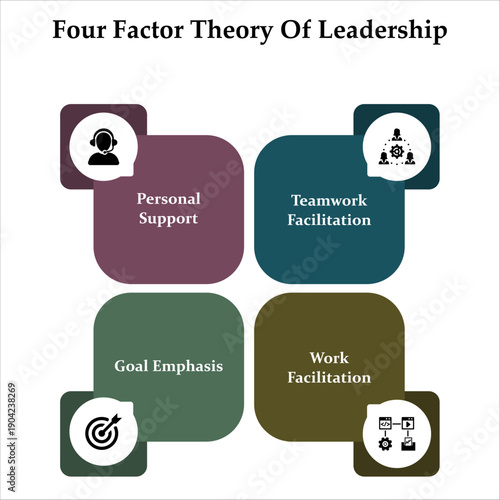 Four Factor Theory Of Leadership

Personal Support

Teamwork Facilitation

Goal Emphasis

Work Facilitation

Adobe Stock | #1904238269