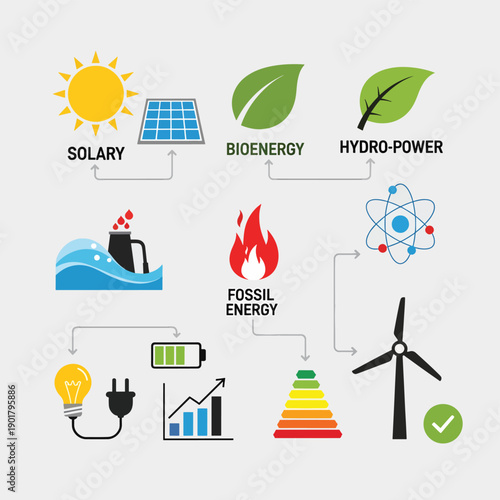 SOLARY
BIOENERGY
HYDRO-POWER
FOSSIL ENERGY
Adobe Stock | #1901795886