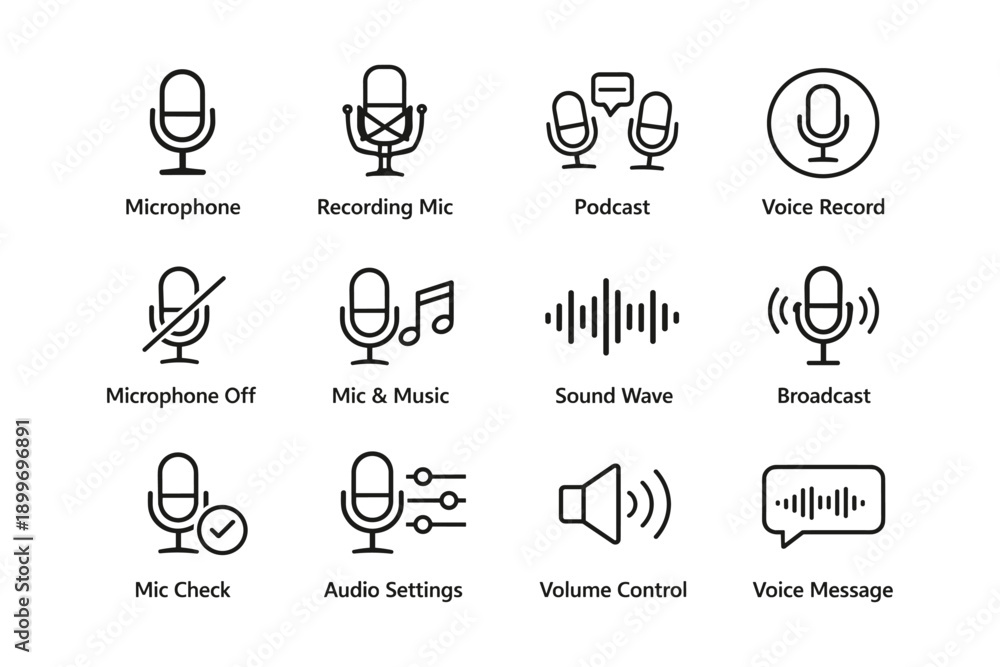 Microphone
Recording Mic
Podcast
Voice Record

Microphone Off
Mic & Music
Sound Wave
Broadcast

Mic Check
Audio Settings
Volume Control
Voice Message

Adobe Stock | #1899696891