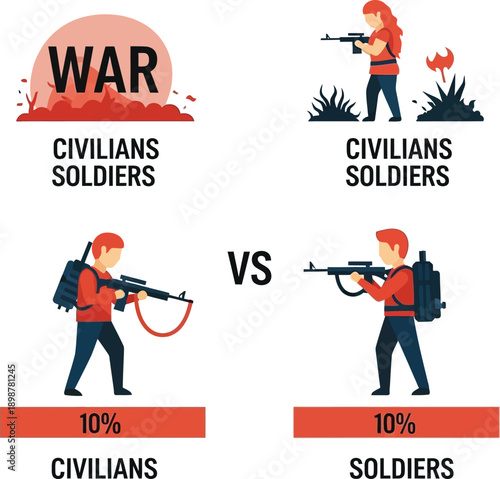 WAR

CIVILIANS
SOLDIERS

CIVILIANS
SOLDIERS

VS

10%

CIVILIANS

10%

SOLDIERS

Adobe Stock | #1898781245