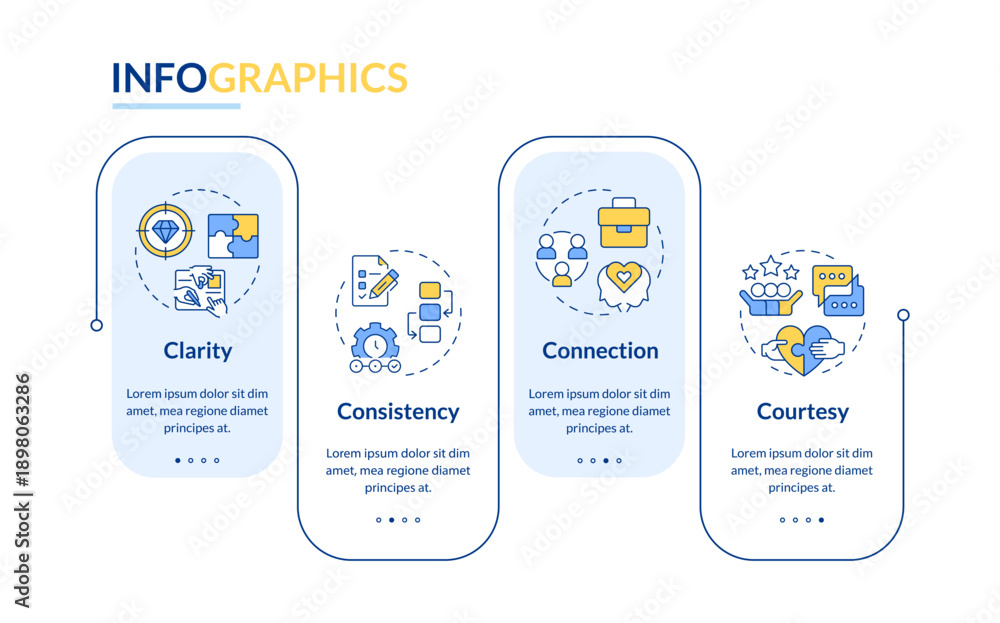 INFOGRAPHICS

Clarity

Lorem ipsum dolor sit dim amet, mea regione diamet principes at.

Consistency

Lorem ipsum dolor sit dim amet, mea regione diamet principes at.

Connection

Lorem ipsum dolor sit dim amet, mea regione diamet principes at.

Courtesy

Lorem ipsum dolor sit dim amet, mea regione diamet principes at.

Adobe Stock | #1898063286