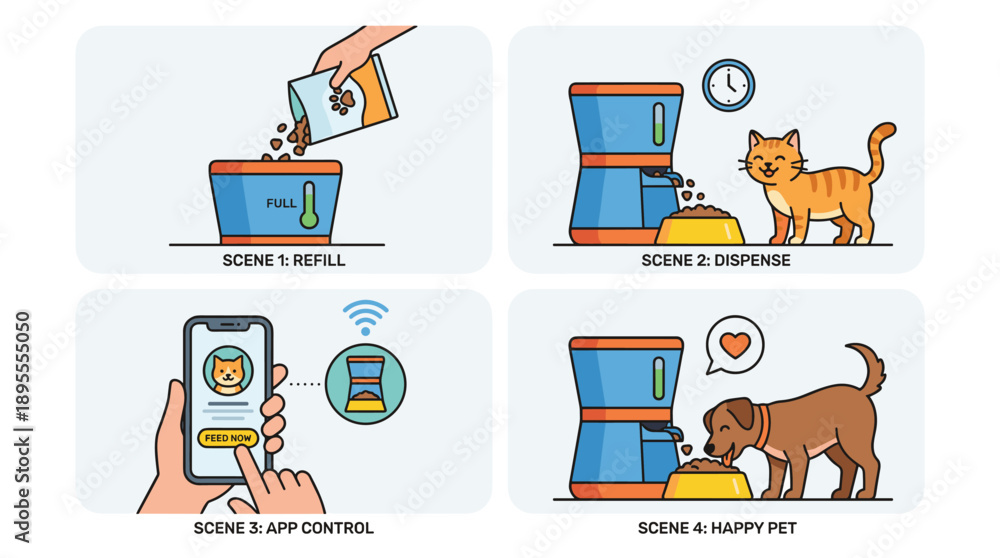 FULL

SCENE 1: REFILL

SCENE 2: DISPENSE

FEED NOW

SCENE 3: APP CONTROL

SCENE 4: HAPPY PET

Adobe Stock | #1895555050