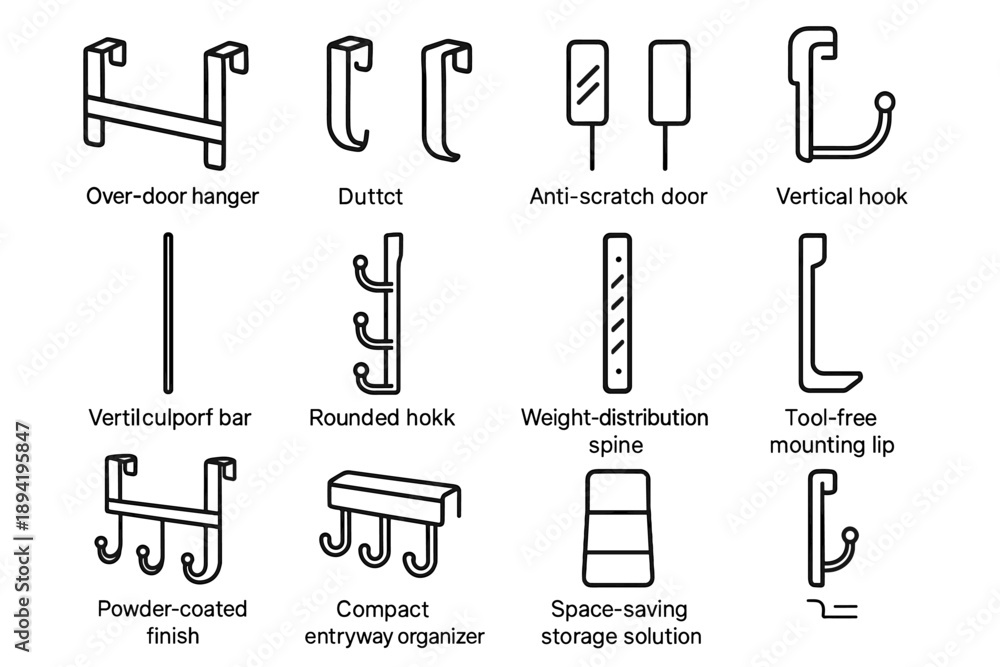 Over-door hanger

Duttct

Anti-scratch door

Vertical hook

Vertilculporf bar

Rounded hokk

Weight-distribution spine

Tool-free mounting lip

Powder-coated finish

Compact entryway organizer

Space-saving storage solution

Adobe Stock | #1894195847