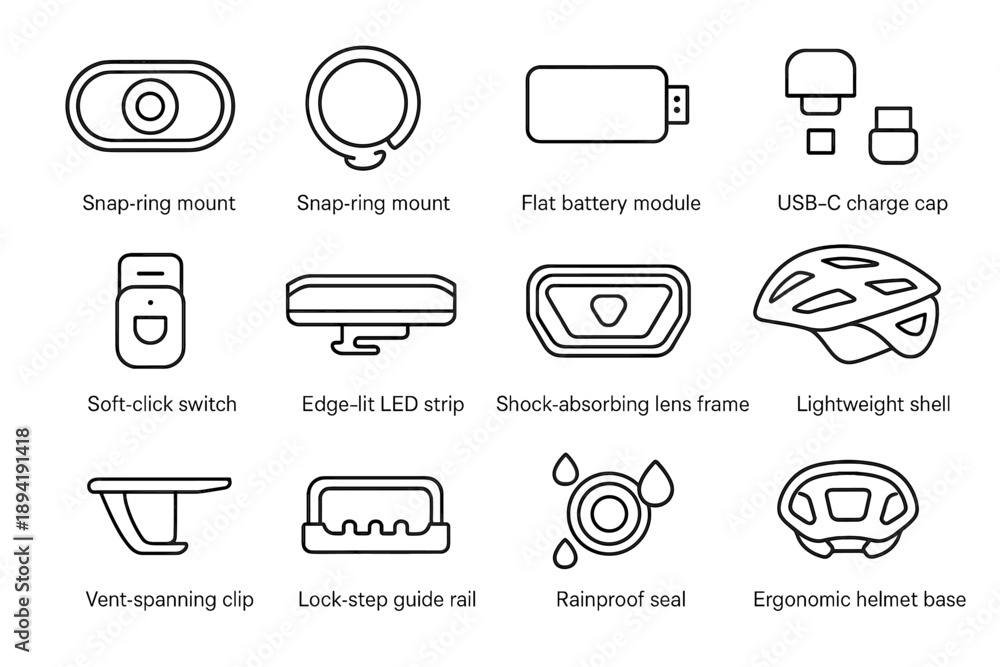 Snap-ring mount
Snap-ring mount
Flat battery module
USB-C charge cap

Soft-click switch
Edge-lit LED strip
Shock-absorbing lens frame
Lightweight shell

Vent-spanning clip
Lock-step guide rail
Rainproof seal
Ergonomic helmet base

Adobe Stock | #1894191418