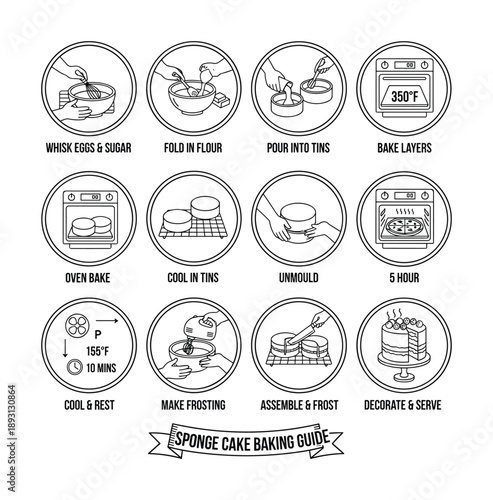 350°F

WHISK EGGS & SUGAR

FOLD IN FLOUR

POUR INTO TINS

BAKE LAYERS

OVEN BAKE

COOL IN TINS

UNMOULD

5 HOUR

P
155°F
10 MINS

COOL & REST

MAKE FROSTING

ASSEMBLE & FROST

DECORATE & SERVE

SPONGE CAKE BAKING GUIDE

Adobe Stock | #1893130864