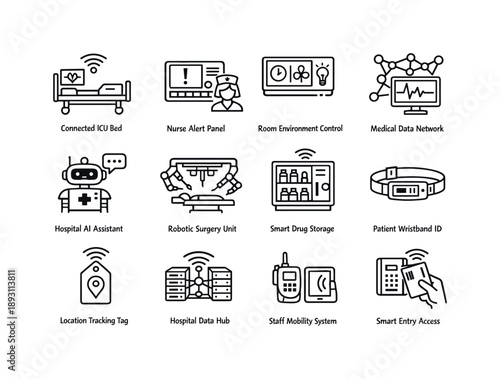 Connected ICU Bed

Nurse Alert Panel

Room Environment Control

Medical Data Network

Hospital AI Assistant

Robotic Surgery Unit

Smart Drug Storage

Patient Wristband ID

Location Tracking Tag

Hospital Data Hub

Staff Mobility System

Smart Entry Access

Adobe Stock | #1893113811