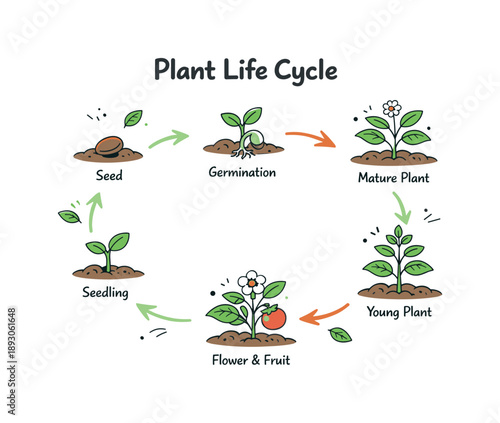 Plant Life Cycle

Seed

Germination

Mature Plant

Young Plant

Flower & Fruit

Seedling

Adobe Stock | #1893061648