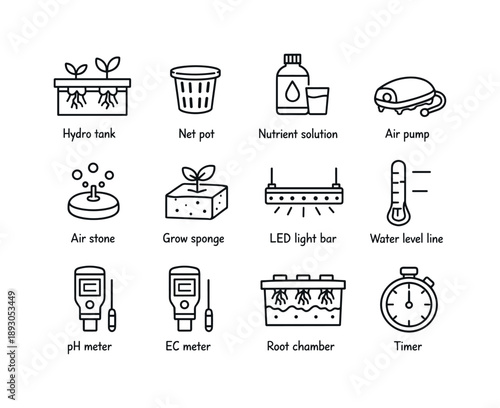 Hydro tank
Net pot
Nutrient solution
Air pump

Air stone
Grow sponge
LED light bar
Water level line

pH meter
EC meter
Root chamber
Timer

Adobe Stock | #1893053449