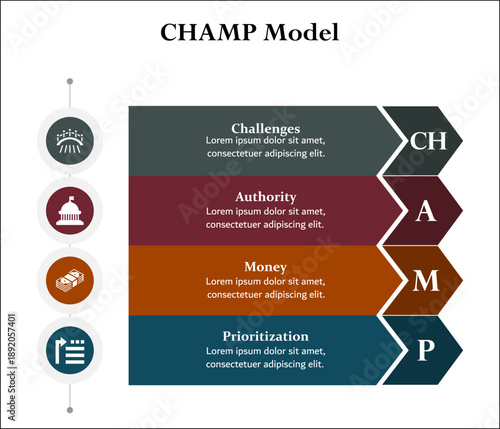 CHAMP Model

Challenges
Lorem ipsum dolor sit amet, consectetuer adipiscing elit.

CH

Authority
Lorem ipsum dolor sit amet, consectetuer adipiscing elit.

A

Money
Lorem ipsum dolor sit amet, consectetuer adipiscing elit.

M

Prioritization
Lorem ipsum dolor sit amet, consectetuer adipiscing elit.

P

Adobe Stock | #1892057401