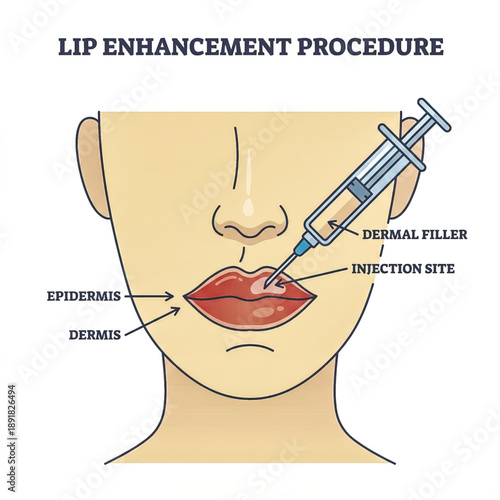 LIP ENHANCEMENT PROCEDURE

DERMAL FILLER

INJECTION SITE

EPIDERMIS

DERMIS

Adobe Stock | #1891826494