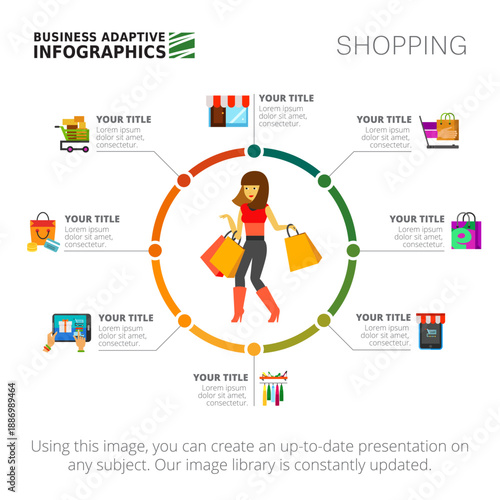 BUSINESS ADAPTIVE INFOGRAPHICS

SHOPPING

YOUR TITLE
Lorem ipsum dolor sit amet, consectetur.

YOUR TITLE
Lorem ipsum dolor sit amet, consectetur.

YOUR TITLE
Lorem ipsum dolor sit amet, consectetur.

YOUR TITLE
Lorem ipsum dolor sit amet, consectetur.

YOUR TITLE
Lorem ipsum dolor sit amet, consectetur.

YOUR TITLE
Lorem ipsum dolor sit amet, consectetur.

YOUR TITLE
Lorem ipsum dolor sit amet, consectetur.

YOUR TITLE
Lorem ipsum dolor sit amet, consectetur.

Using this image, you can create an up-to-date presentation on any subject. Our image library is constantly updated.

Adobe Stock | #188698464