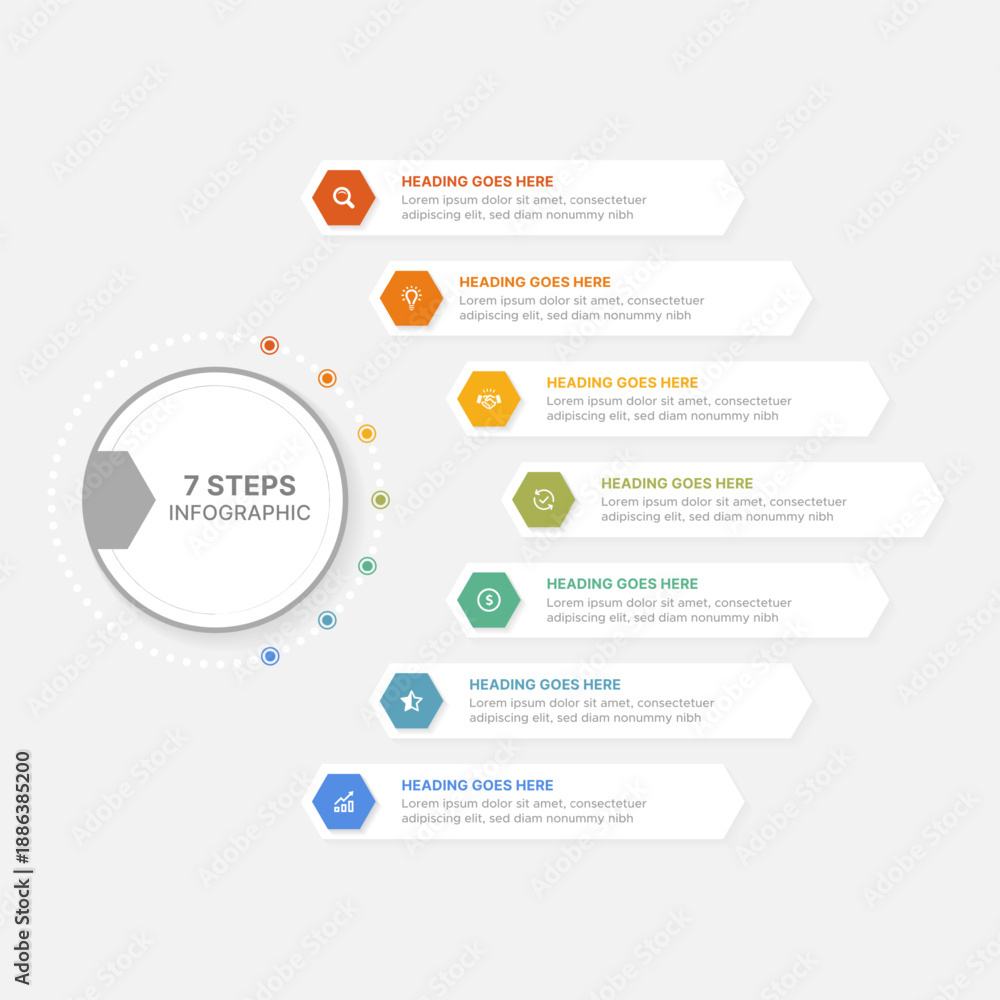 7 STEPS
INFOGRAPHIC

HEADING GOES HERE
Lorem ipsum dolor sit amet, consectetuer adipiscing elit, sed diam nonummy nibh

HEADING GOES HERE
Lorem ipsum dolor sit amet, consectetuer adipiscing elit, sed diam nonummy nibh

HEADING GOES HERE
Lorem ipsum dolor sit amet, consectetuer adipiscing elit, sed diam nonummy nibh

HEADING GOES HERE
Lorem ipsum dolor sit amet, consectetuer adipiscing elit, sed diam nonummy nibh

HEADING GOES HERE
Lorem ipsum dolor sit amet, consectetuer adipiscing elit, sed diam nonummy nibh

HEADING GOES HERE
Lorem ipsum dolor sit amet, consectetuer adipiscing elit, sed diam nonummy nibh

HEADING GOES HERE
Lorem ipsum dolor sit amet, consectetuer adipiscing elit, sed diam nonummy nibh

Adobe Stock | #1886385200