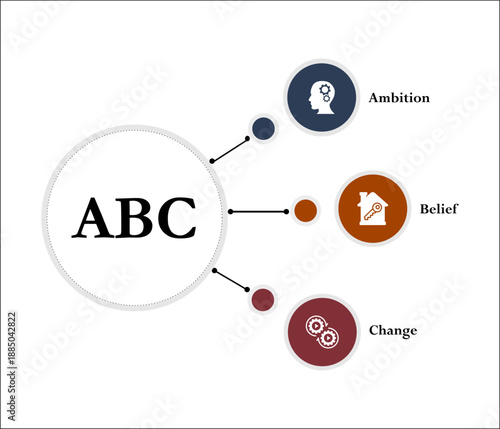 ABC

Ambition

Belief

Change

Adobe Stock | #1885042822