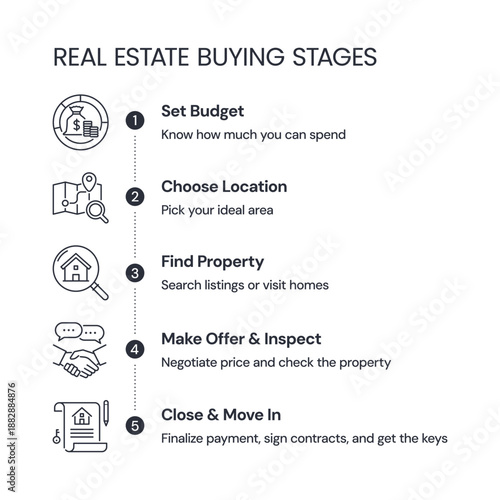 REAL ESTATE BUYING STAGES

1 Set Budget
Know how much you can spend

2 Choose Location
Pick your ideal area

3 Find Property
Search listings or visit homes

4 Make Offer & Inspect
Negotiate price and check the property

5 Close & Move In
Finalize payment, sign contracts, and get the keys

Adobe Stock | #1882884876