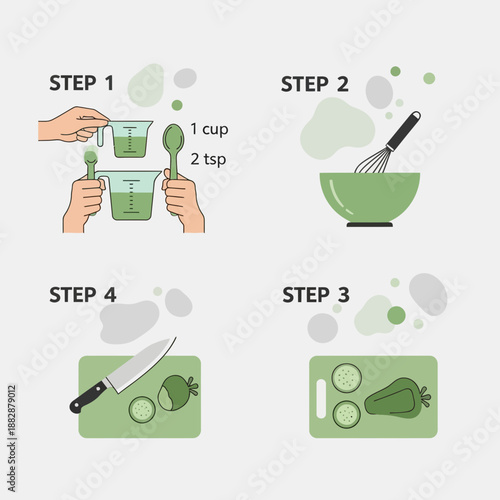 STEP 1

1 cup

2 tsp

STEP 2

STEP 4

STEP 3

Adobe Stock

Adobe Stock | #1882879012