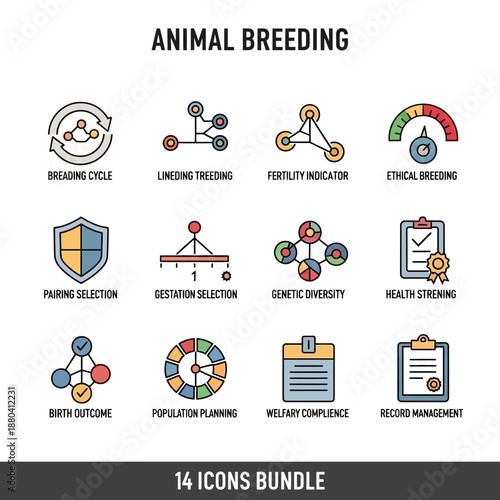 ANIMAL BREEDING

BREADING CYCLE

LINEDING TREEDING

FERTILITY INDICATOR

ETHICAL BREEDING

PAIRING SELECTION

1

GESTATION SELECTION

GENETIC DIVERSITY

HEALTH STRENING

BIRTH OUTCOME

POPULATION PLANNING

WELFARY COMPLIENCE

RECORD MANAGEMENT

14 ICONS BUNDLE

Adobe Stock | #1880412231