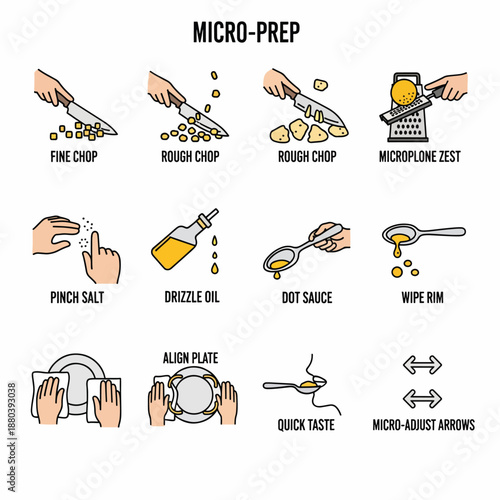 MICRO-PREP

FINE CHOP

ROUGH CHOP

ROUGH CHOP

MICROPLONE ZEST

PINCH SALT

DRIZZLE OIL

DOT SAUCE

WIPE RIM

ALIGN PLATE

QUICK TASTE

MICRO-ADJUST ARROWS

Adobe Stock | #1880393038