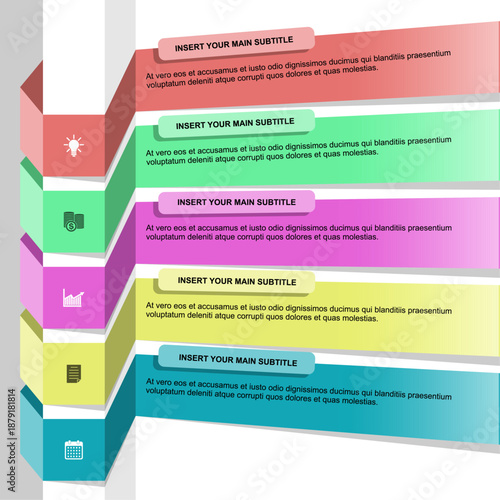 INSERT YOUR MAIN SUBTITLE

At vero eos et accusamus et iusto odio dignissimos ducimus qui blanditiis praesentium voluptatum deleniti atque corrupti quos dolores et quas molestias.

INSERT YOUR MAIN SUBTITLE

At vero eos et accusamus et iusto odio dignissimos ducimus qui blanditiis praesentium voluptatum deleniti atque corrupti quos dolores et quas molestias.

INSERT YOUR MAIN SUBTITLE

At vero eos et accusamus et iusto odio dignissimos ducimus qui blanditiis praesentium voluptatum deleniti atque corrupti quos dolores et quas molestias.

INSERT YOUR MAIN SUBTITLE

At vero eos et accusamus et iusto odio dignissimos ducimus qui blanditiis praesentium voluptatum deleniti atque corrupti quos dolores et quas molestias.

INSERT YOUR MAIN SUBTITLE

At vero eos et accusamus et iusto odio dignissimos ducimus qui blanditiis praesentium voluptatum deleniti atque corrupti quos dolores et quas molestias.

Adobe Stock | #187918184

Adobe Stock