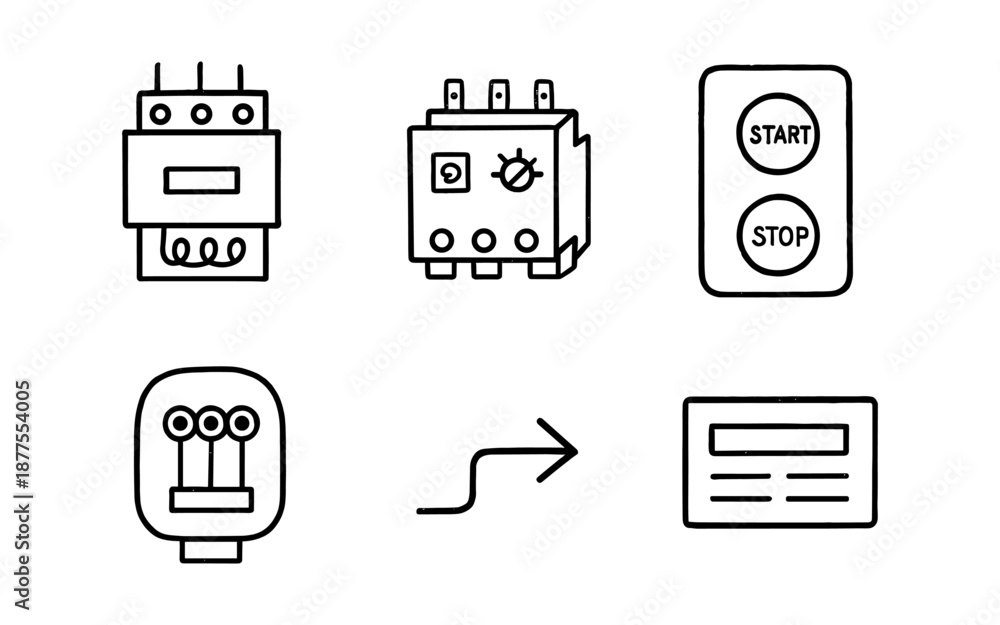 START

STOP

Adobe Stock | #1877554005