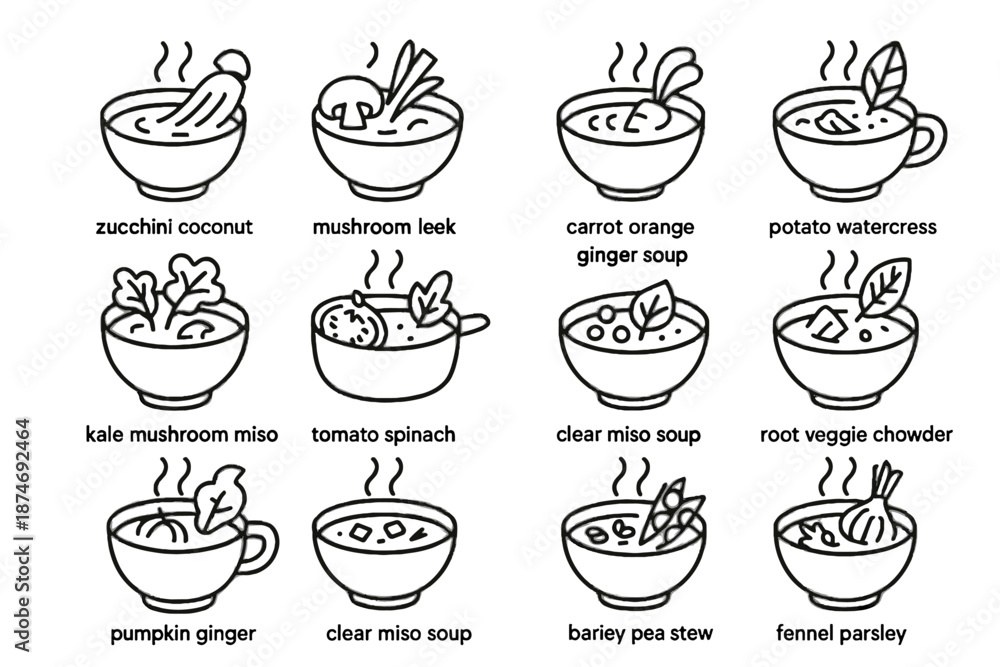 zucchini coconut

mushroom leek

carrot orange ginger soup

potato watercress

kale mushroom miso

tomato spinach

clear miso soup

root veggie chowder

pumpkin ginger

clear miso soup

bariey pea stew

fennel parsley

Adobe Stock | #1874692464