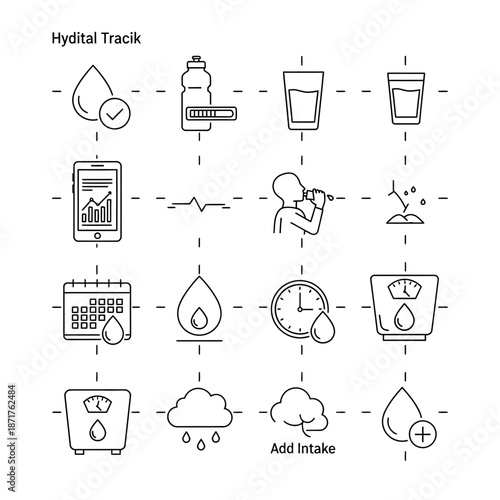 Hydital Tracik

Add Intake

Adobe Stock | #1871762484