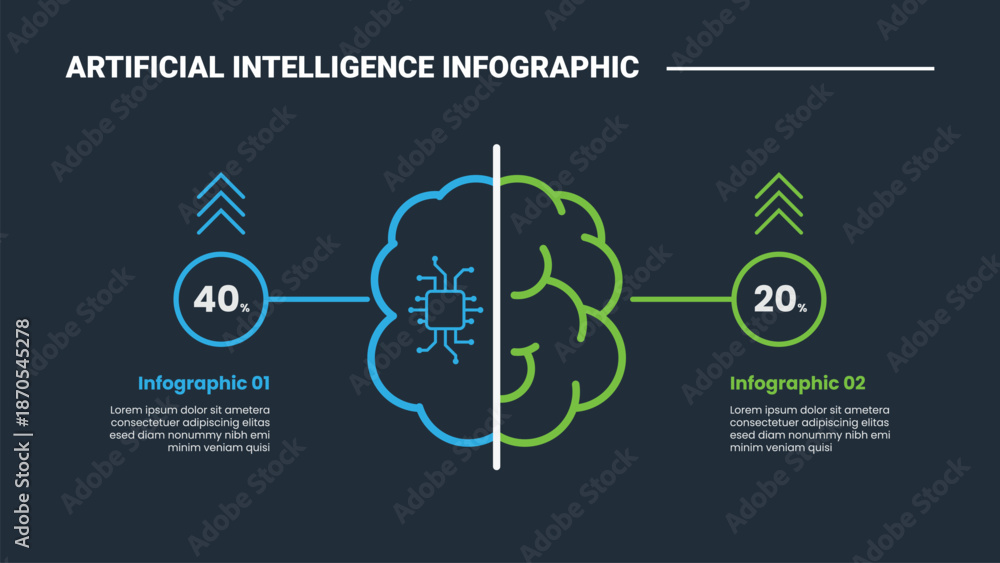 ARTIFICIAL INTELLIGENCE INFOGRAPHIC

40%

Infographic 01

Lorem ipsum dolor sit ametera consectetuer adipiscinig elitas esed diam nonummy nibh emi minim veniam quisi

20%

Infographic 02

Lorem ipsum dolor sit ametera consectetuer adipiscinig elitas esed diam nonummy nibh emi minim veniam quisi

Adobe Stock | #1870545278