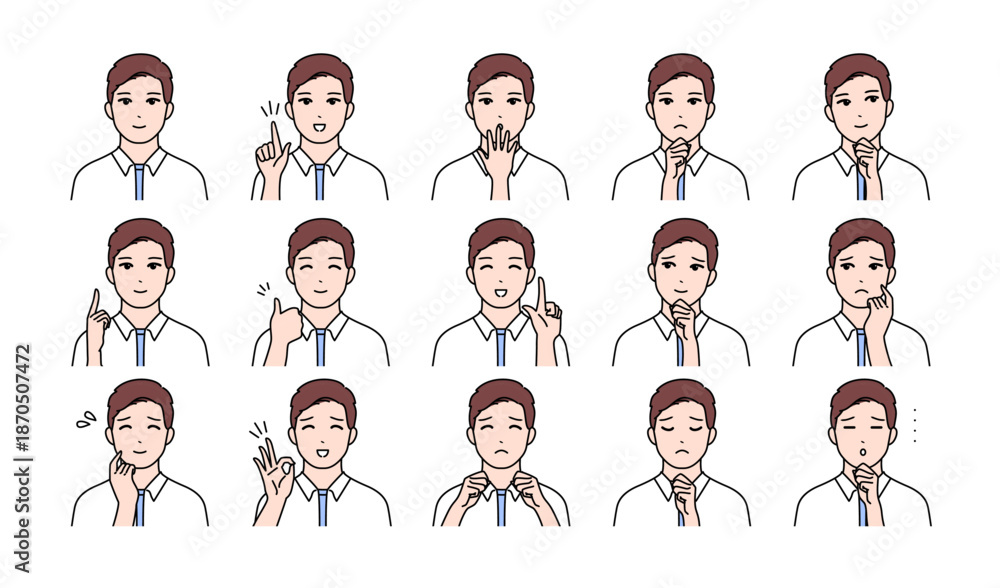 Adobe Stock | #1870507472