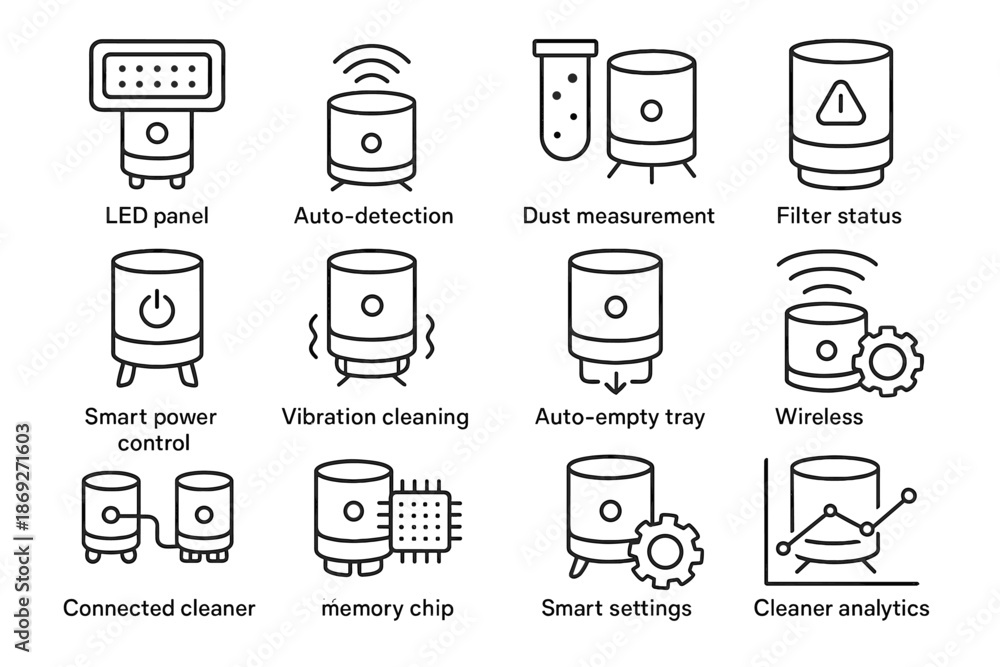 LED panel
Auto-detection
Dust measurement
Filter status

Smart power control
Vibration cleaning
Auto-empty tray
Wireless

Connected cleaner
memory chip
Smart settings
Cleaner analytics

Adobe Stock | #1869271603