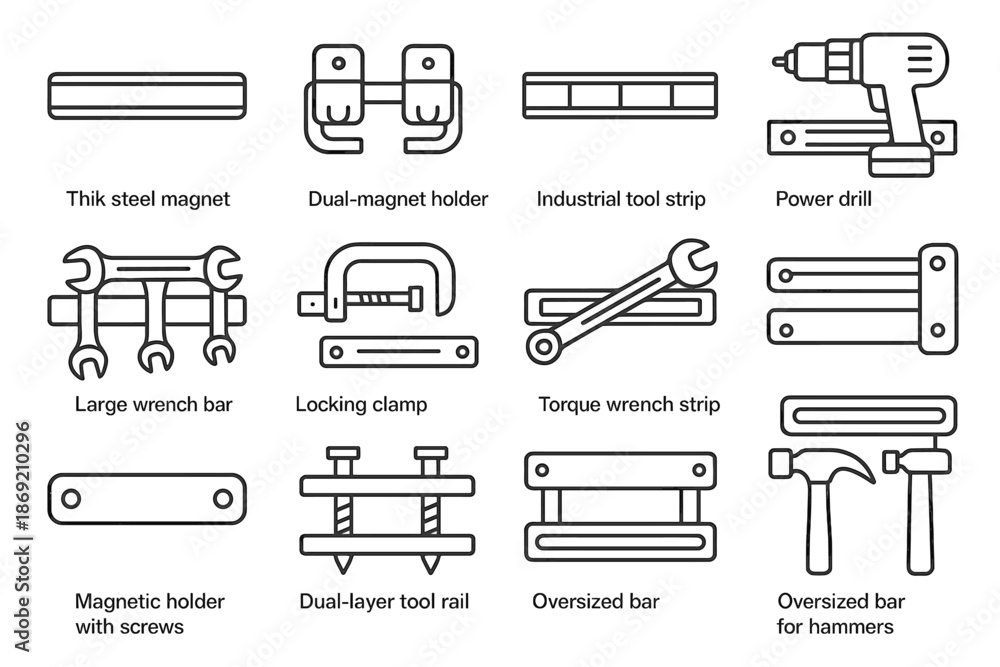 Thik steel magnet

Dual-magnet holder

Industrial tool strip

Power drill

Large wrench bar

Locking clamp

Torque wrench strip

Magnetic holder with screws

Dual-layer tool rail

Oversized bar

Oversized bar for hammers

Adobe Stock | #1869210296