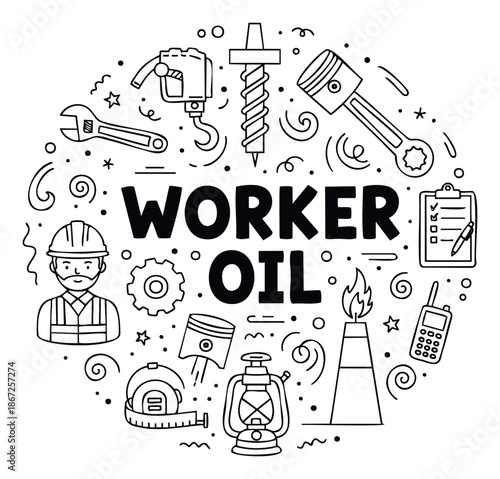 WORKER
OIL

Adobe Stock | #1867257274