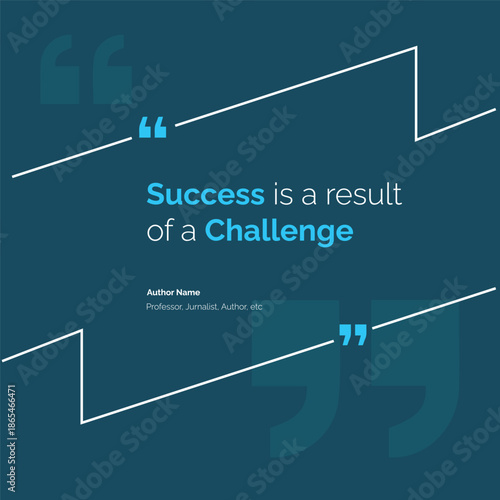 “

Success is a result of a Challenge

Author Name

Professor, Jurnalist, Author, etc

”

Adobe Stock | #186546471

Adobe Stock