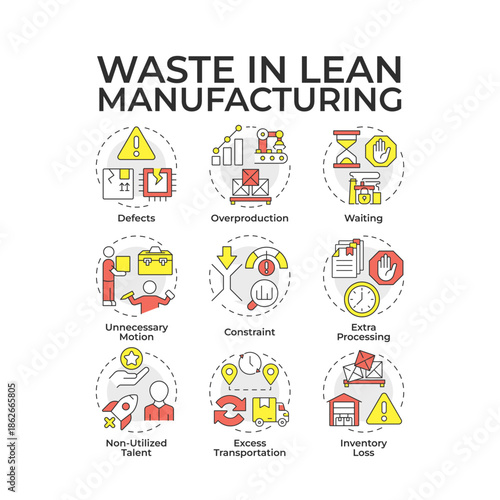 WASTE IN LEAN MANUFACTURING

Defects

Overproduction

Waiting

Unnecessary Motion

Constraint

Extra Processing

Non-Utilized Talent

Excess Transportation

Inventory Loss

Adobe Stock | #1862665805