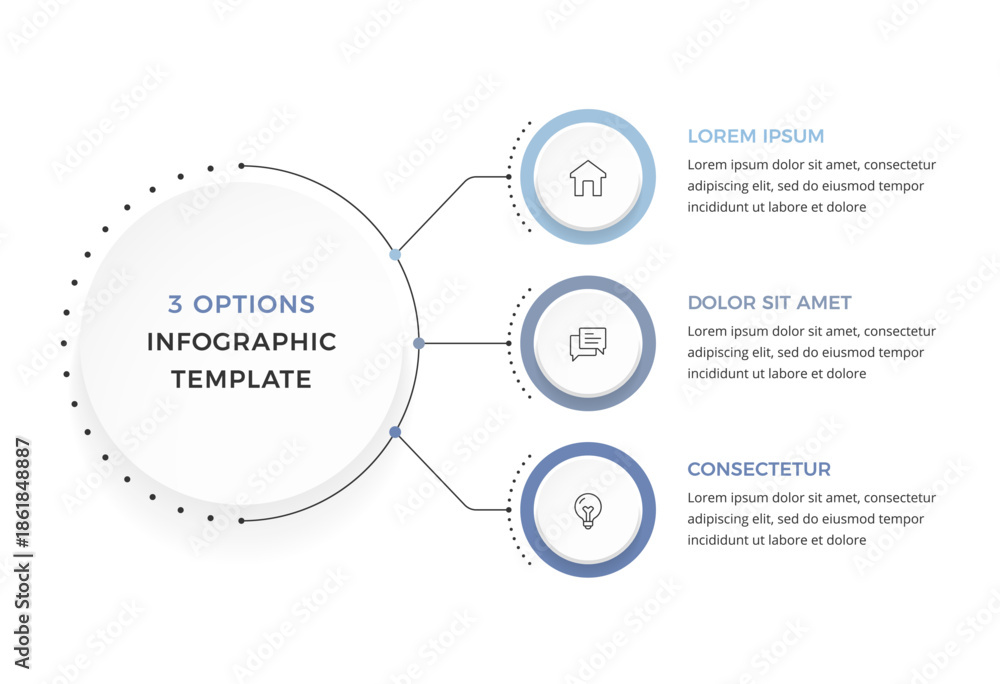 3 OPTIONS
INFOGRAPHIC
TEMPLATE

LOREM IPSUM
Lorem ipsum dolor sit amet, consectetur adipiscing elit, sed do eiusmod tempor incididunt ut labore et dolore

DOLOR SIT AMET
Lorem ipsum dolor sit amet, consectetur adipiscing elit, sed do eiusmod tempor incididunt ut labore et dolore

CONSECTETUR
Lorem ipsum dolor sit amet, consectetur adipiscing elit, sed do eiusmod tempor incididunt ut labore et dolore

Adobe Stock | #1861848887