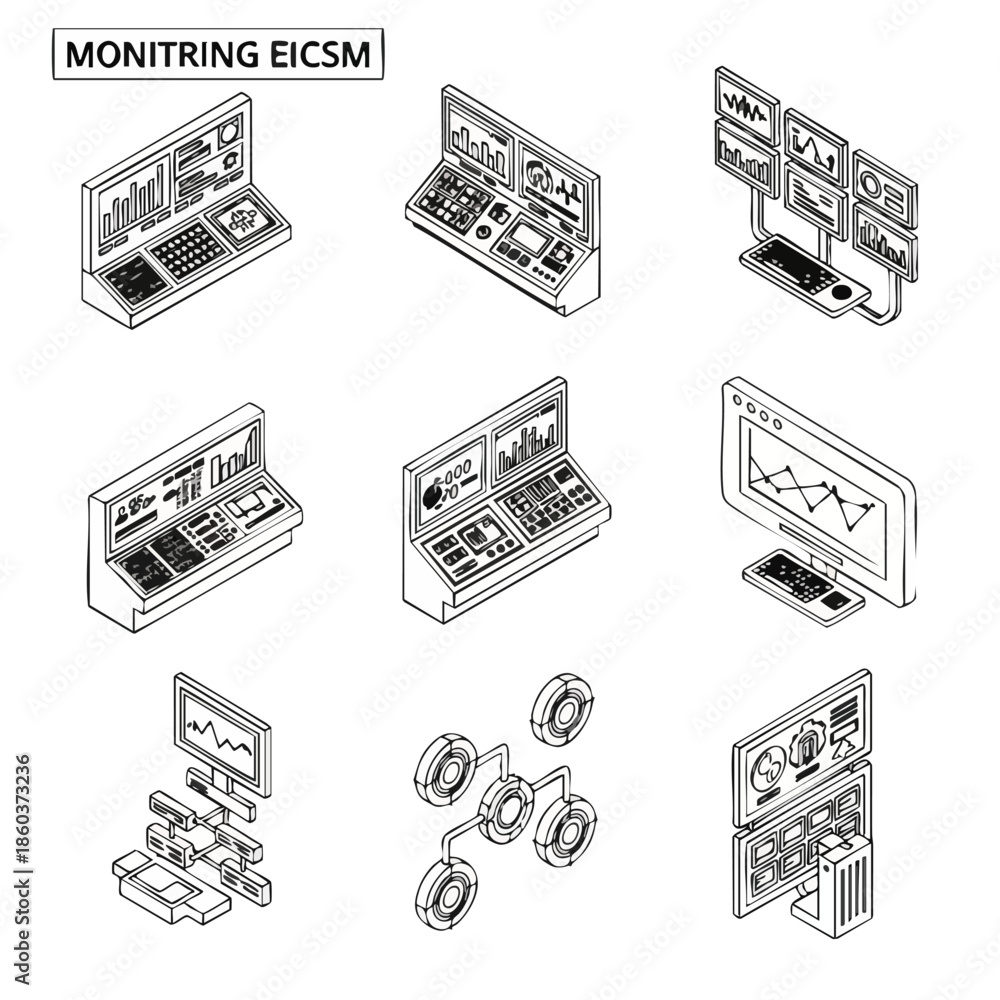 MONITRING EICSM

Adobe Stock | #1860373236