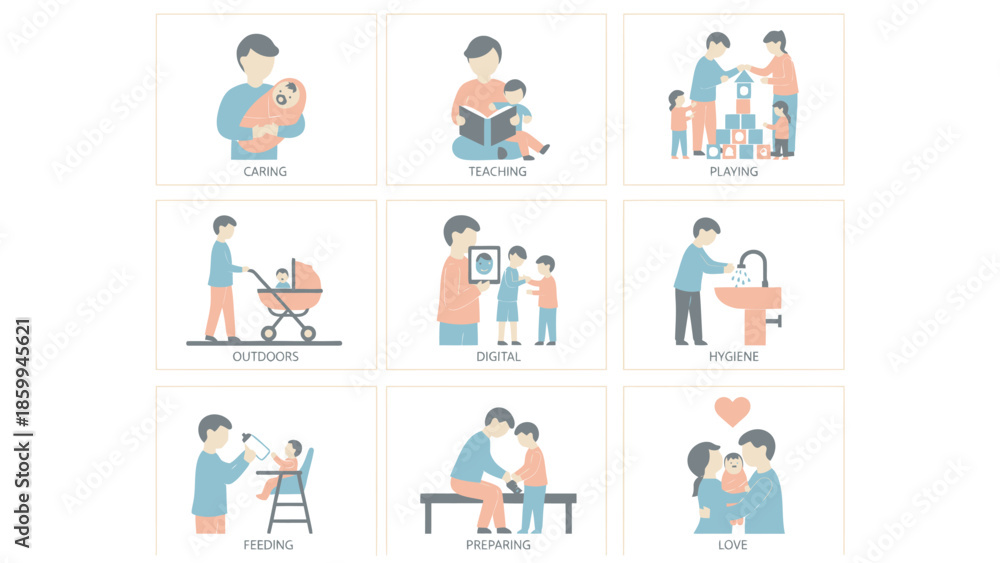 CARING

TEACHING

PLAYING

OUTDOORS

DIGITAL

HYGIENE

FEEDING

PREPARING

LOVE

Adobe Stock | #1859945621