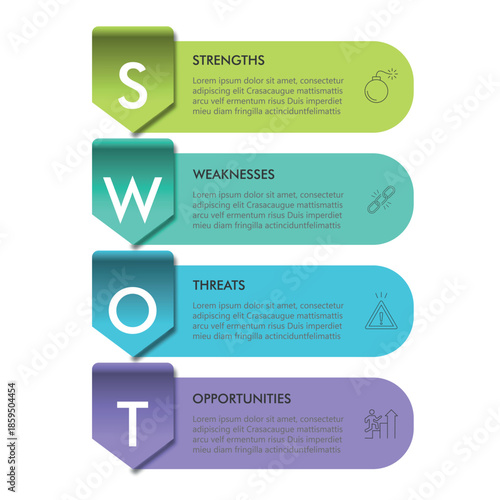 S

STRENGTHS

Lorem ipsum dolor sit amet, consectetur adipiscing elit Crasacaugue mattismattis arcu velf ermentum risus Duis imperdiet mieu diam fringilla actinciduntfelimattis

W

WEAKNESSES

Lorem ipsum dolor sit amet, consectetur adipiscing elit Crasacaugue mattismattis arcu velf ermentum risus Duis imperdiet mieu diam fringilla actinciduntfelimattis

O

THREATS

Lorem ipsum dolor sit amet, consectetur adipiscing elit Crasacaugue mattismattis arcu velf ermentum risus Duis imperdiet mieu diam fringilla actinciduntfelimattis

T

OPPORTUNITIES

Lorem ipsum dolor sit amet, consectetur adipiscing elit Crasacaugue mattismattis arcu velf ermentum risus Duis imperdiet mieu diam fringilla actinciduntfelimattis

Adobe Stock | #185904454