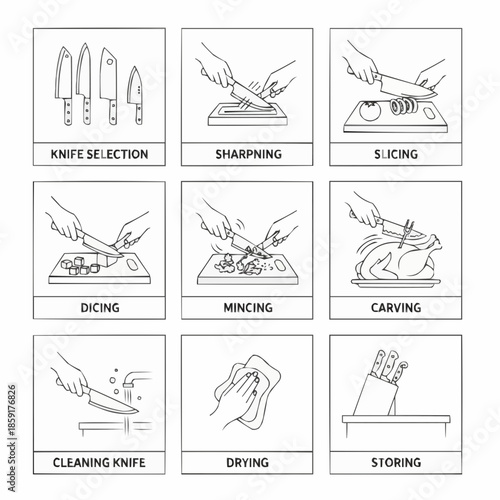 KNIFE SELECTION

SHARPNING

SLICING

DICING

MINCING

CARVING

CLEANING KNIFE

DRYING

STORING

Adobe Stock | #1859176826